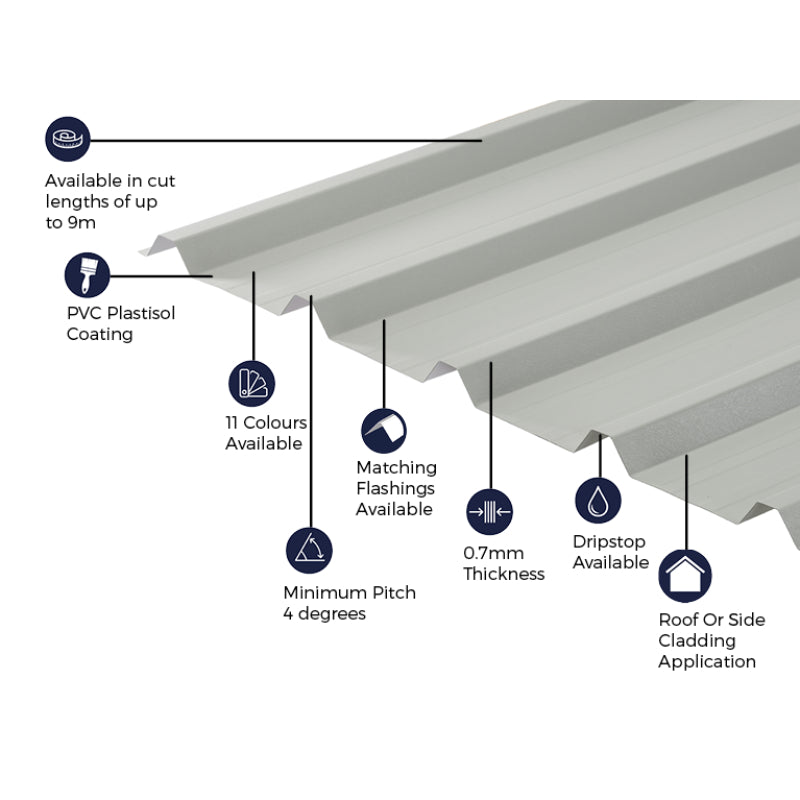 Available in cut lengths of up to 9m

PVC Plastisol Coating

11 Colours Available

Matching Flashings Available

Minimum Pitch 4 degrees

0.7mm Thickness

Dripstop Available

Roof Or Side Cladding Application