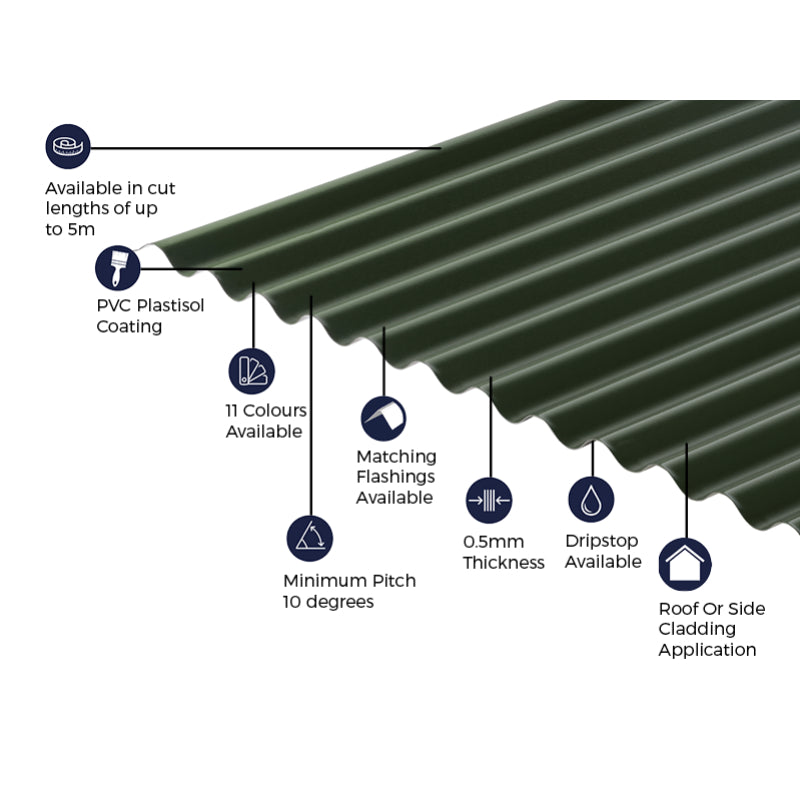 Available in cut lengths of up to 5m

PVC Plastisol Coating

11 Colours Available

Matching Flashings Available

Minimum Pitch 10 degrees

0.5mm Thickness

Dripstop Available

Roof Or Side Cladding Application