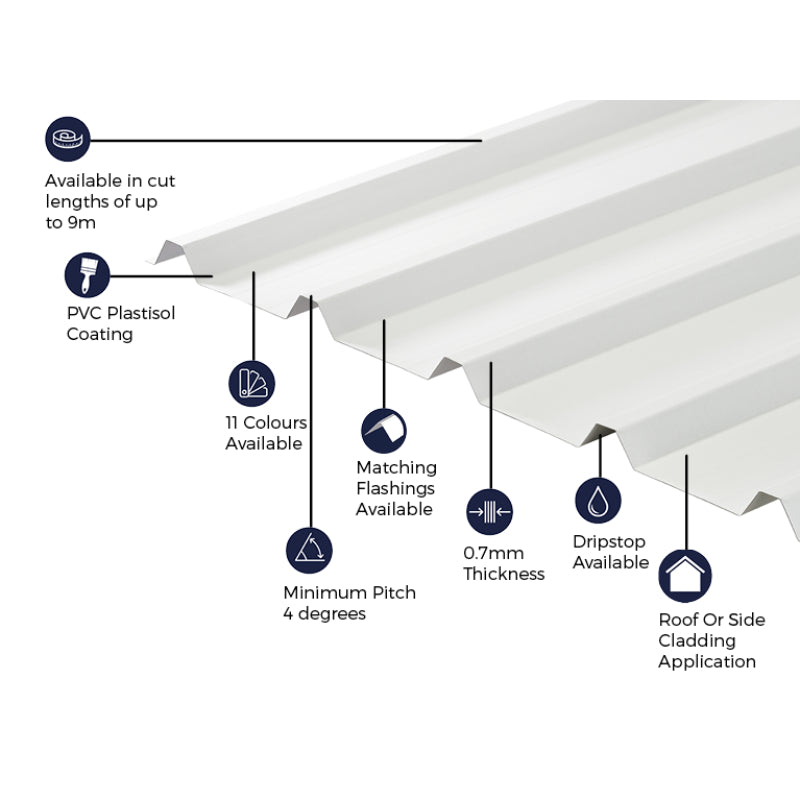 Available in cut lengths of up to 9m

PVC Plastisol Coating

11 Colours Available

Matching Flashings Available

Minimum Pitch 4 degrees

0.7mm Thickness

Dripstop Available

Roof Or Side Cladding Application