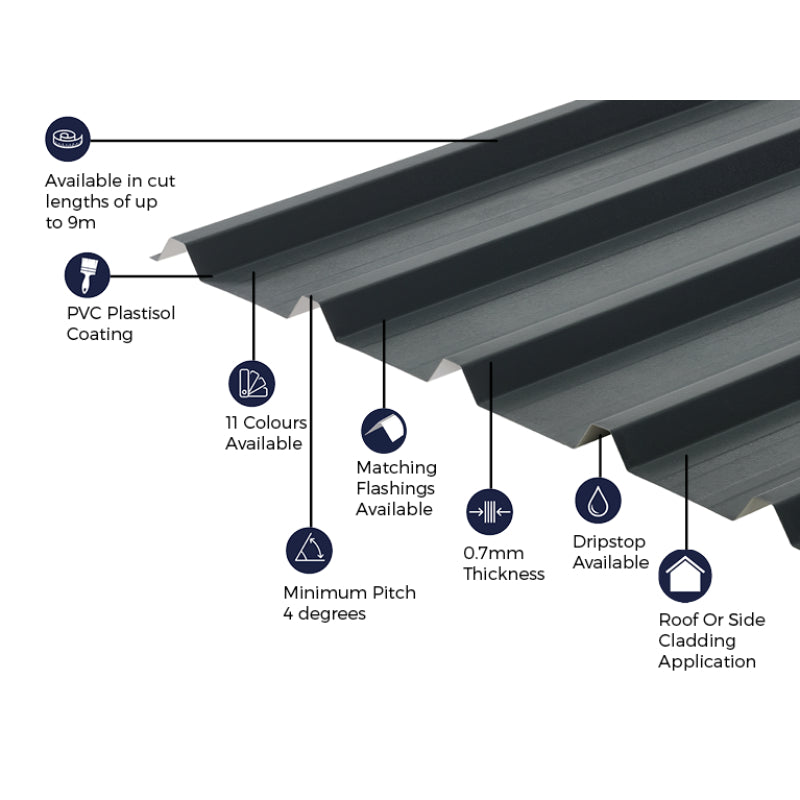 Available in cut lengths of up to 9m

PVC Plastisol Coating

11 Colours Available

Matching Flashings Available

Minimum Pitch 4 degrees

0.7mm Thickness

Dripstop Available

Roof Or Side Cladding Application