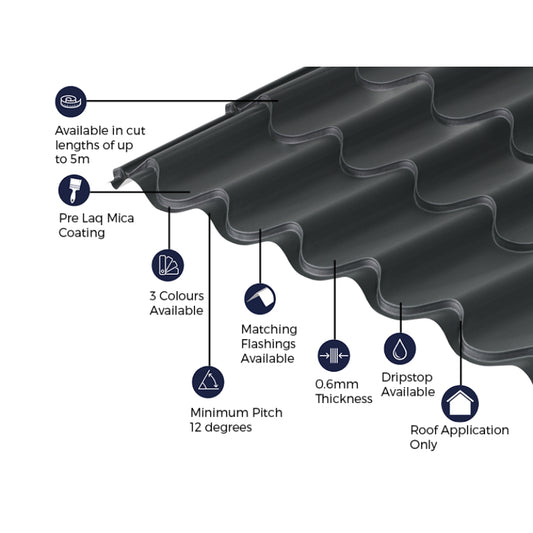 Available in cut lengths of up to 5m

Pre Laq Mica Coating

3 Colours Available

Matching Flashings Available

Minimum Pitch 12 degrees

0.6mm Thickness

Dripstop Available

Roof Application Only