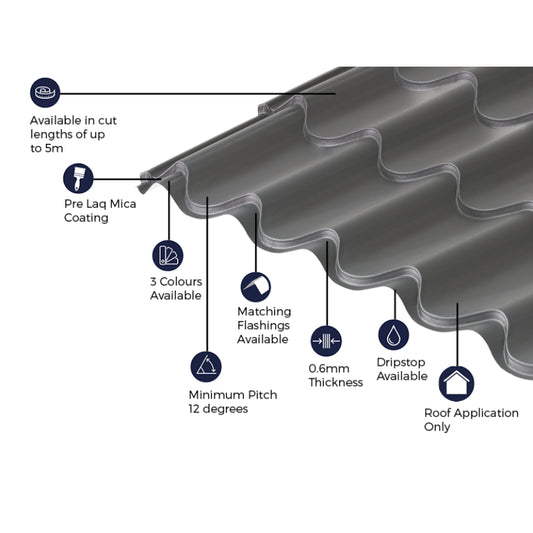 Available in cut lengths of up to 5m

Pre Laq Mica Coating

3 Colours Available

Matching Flashings Available

Minimum Pitch 12 degrees

0.6mm Thickness

Dripstop Available

Roof Application Only