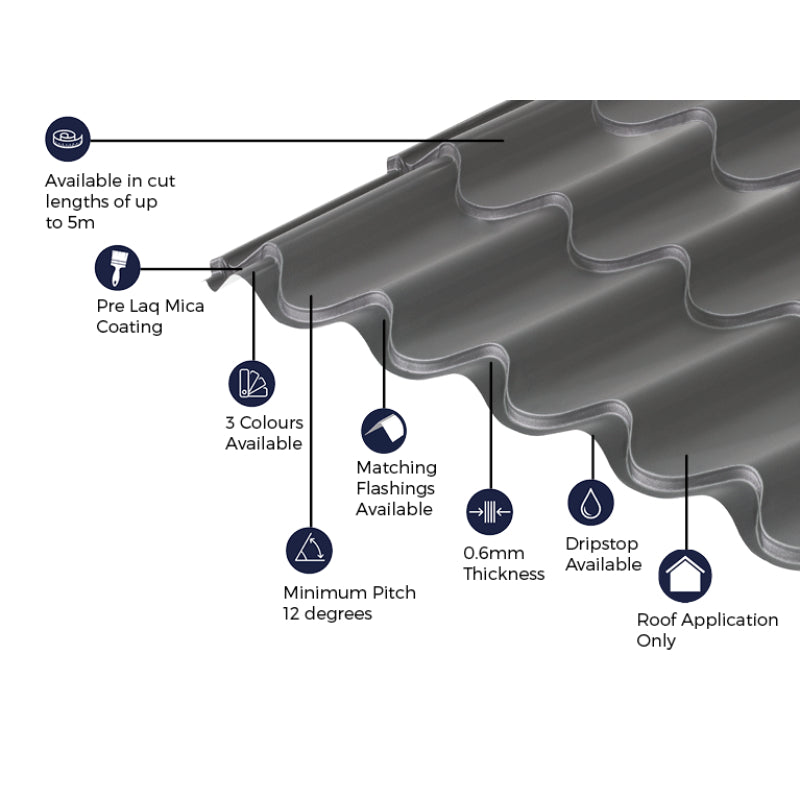 Available in cut lengths of up to 5m

Pre Laq Mica Coating

3 Colours Available

Matching Flashings Available

Minimum Pitch 12 degrees

0.6mm Thickness

Dripstop Available

Roof Application Only