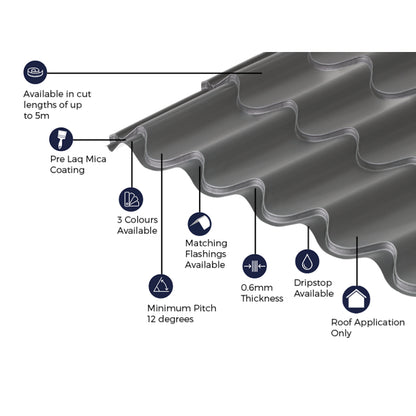 Available in cut lengths of up to 5m

Pre Laq Mica Coating

3 Colours Available

Matching Flashings Available

Minimum Pitch 12 degrees

0.6mm Thickness

Dripstop Available

Roof Application Only