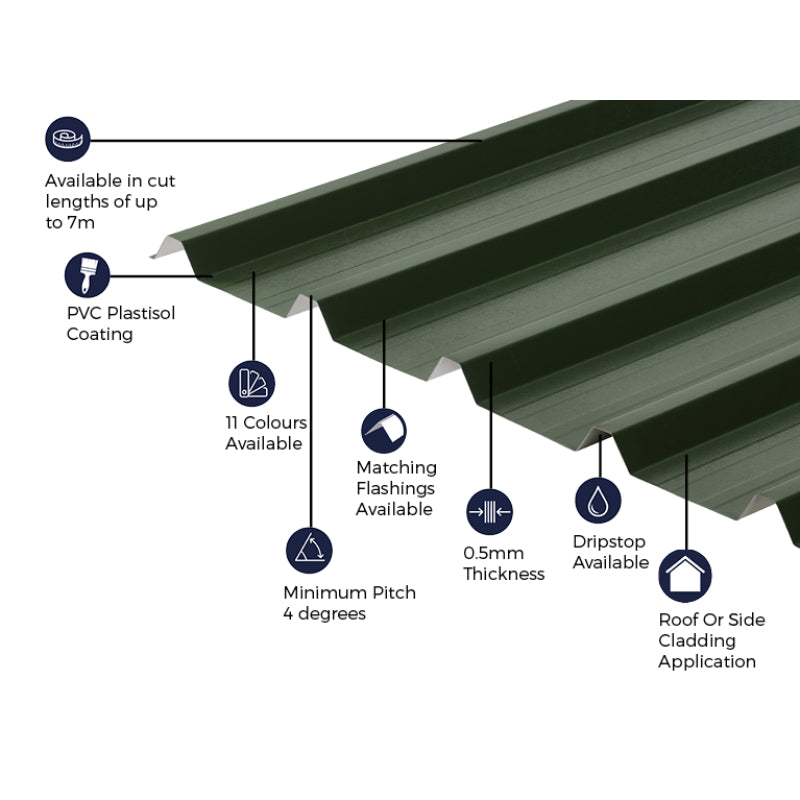 Available in cut lengths of up to 7m

PVC Plastisol Coating

11 Colours Available

Matching Flashings Available

Minimum Pitch 4 degrees

0.5mm Thickness

Dripstop Available

Roof Or Side Cladding Application