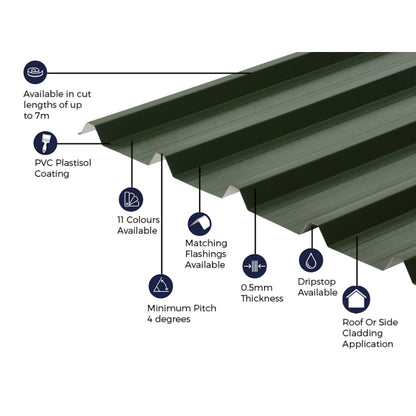 Available in cut lengths of up to 7m

PVC Plastisol Coating

11 Colours Available

Matching Flashings Available

Minimum Pitch 4 degrees

0.5mm Thickness

Dripstop Available

Roof Or Side Cladding Application