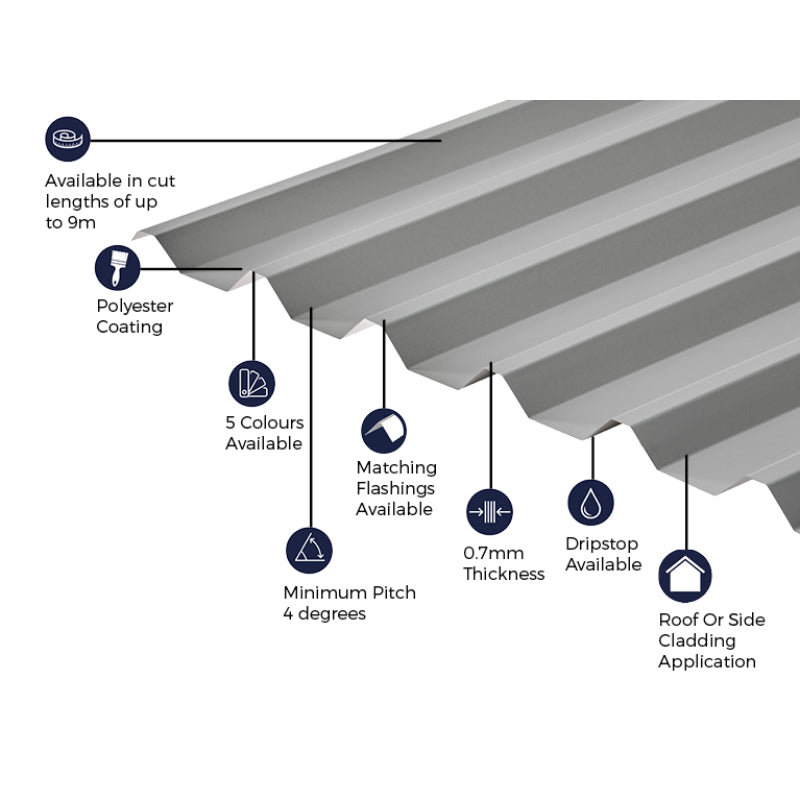 Available in cut lengths of up to 9m

Polyester Coating

5 Colours Available

Matching Flashings Available

Minimum Pitch 4 degrees

0.7mm Thickness

Dripstop Available

Roof Or Side Cladding Application