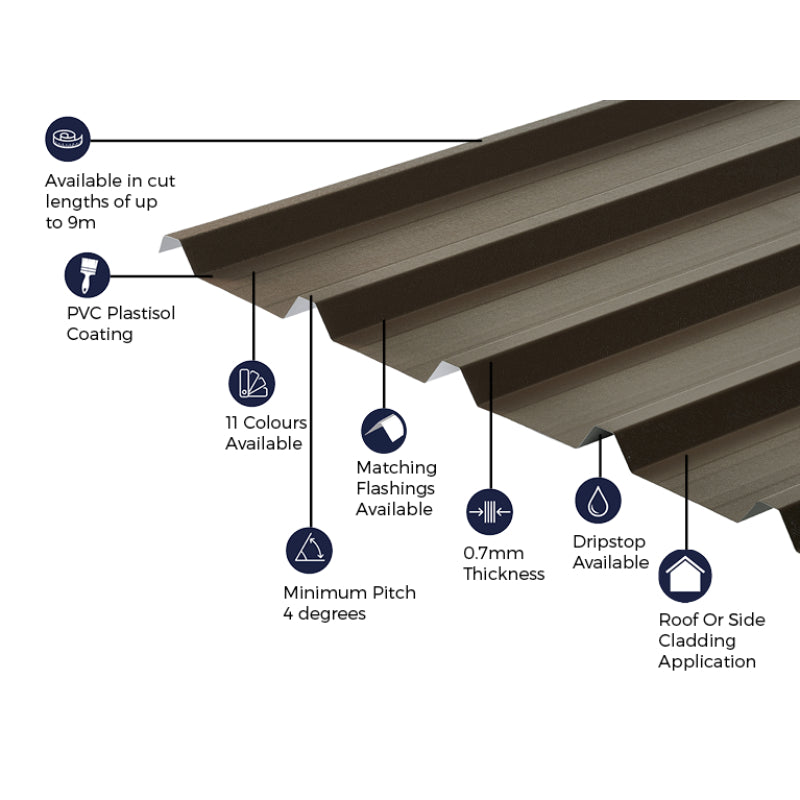 Available in cut lengths of up to 9m

PVC Plastisol Coating

11 Colours Available

Matching Flashings Available

Minimum Pitch 4 degrees

0.7mm Thickness

Dripstop Available

Roof Or Side Cladding Application