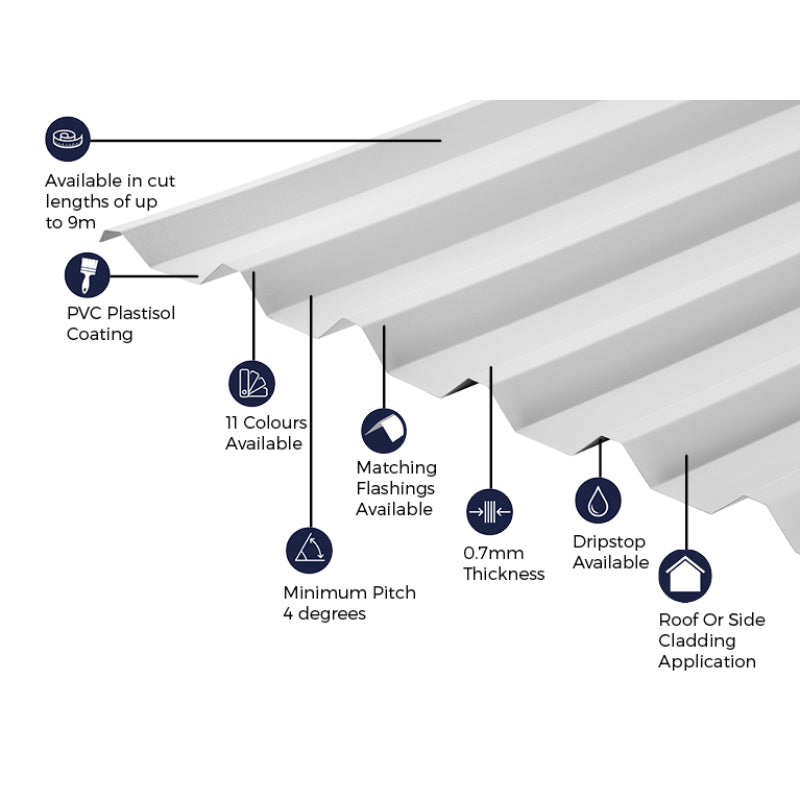 Available in cut lengths of up to 9m

PVC Plastisol Coating

11 Colours Available

Matching Flashings Available

Minimum Pitch 4 degrees

0.7mm Thickness

Dripstop Available

Roof Or Side Cladding Application